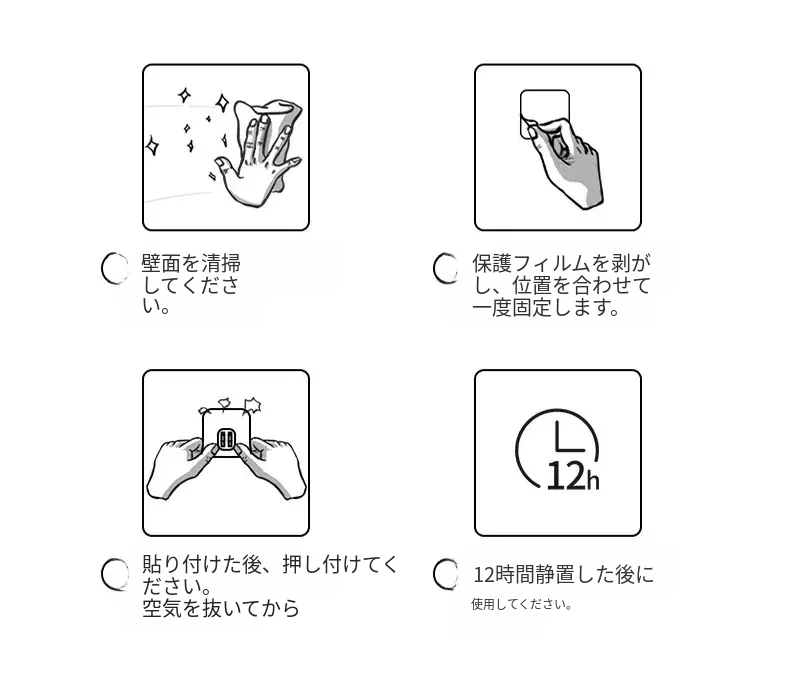 壁面を清掃してください。

保護フィルムを剥がし、位置を合わせて一度固定します。

貼り付けた後、押し付けてください。
空気を抜いてから

12h

12時間静置した後に
使用してください。