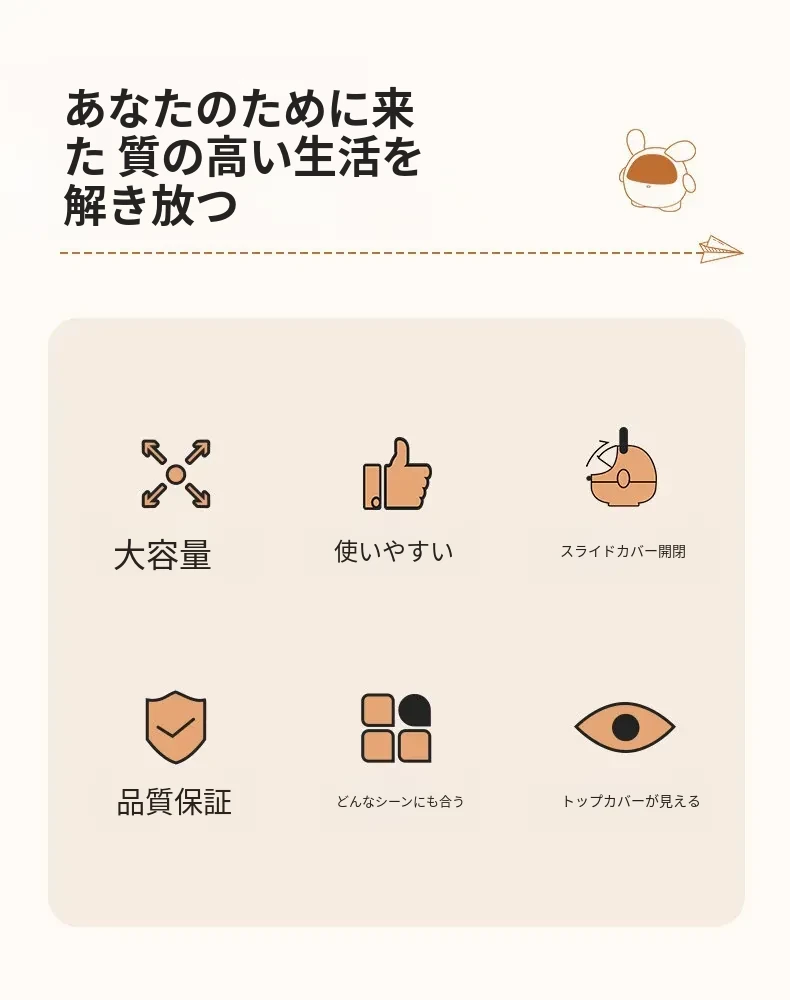 あなたのために来た 質の高い生活を解き放つ

大容量

使いやすい

スライドカバー開閉

品質保証

どんなシーンにも合う

トップカバーが見える