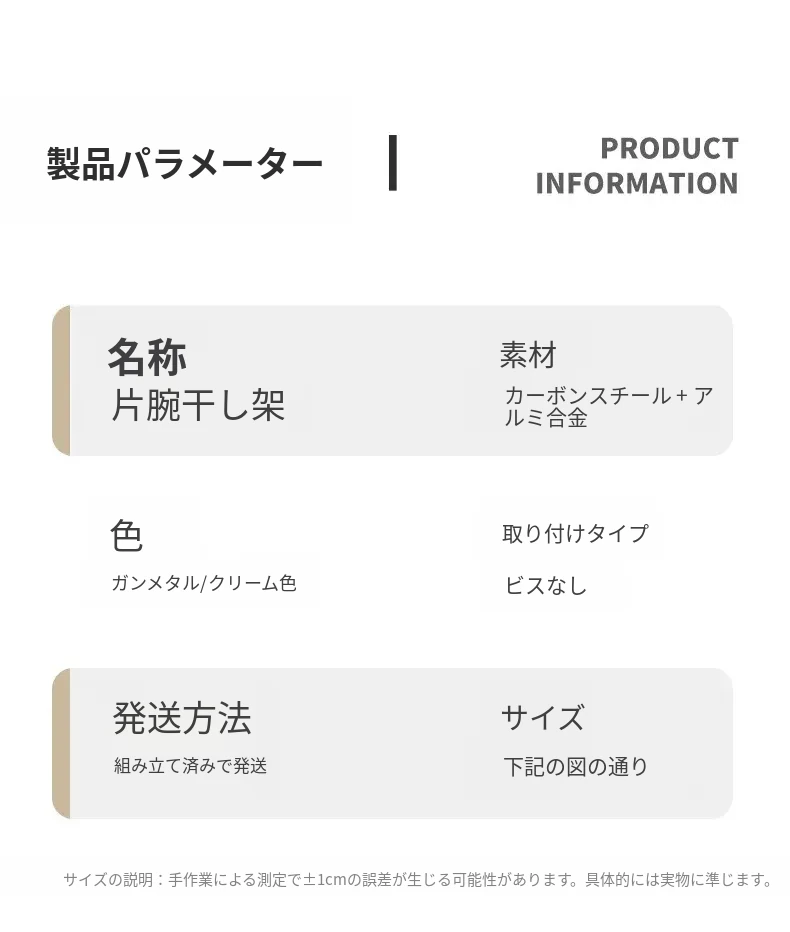 製品パラメーター

PRODUCT
INFORMATION

名称
片腕干し架

素材
カーボンスチール＋アルミ合金

色
ガンメタル/クリーム色

取り付けタイプ
ビスなし

発送方法
組み立て済みで発送

サイズ
下記の図の通り

サイズの説明：手作業による測定で±1cmの誤差が生じる可能性があります。具体的には実物に準じます。