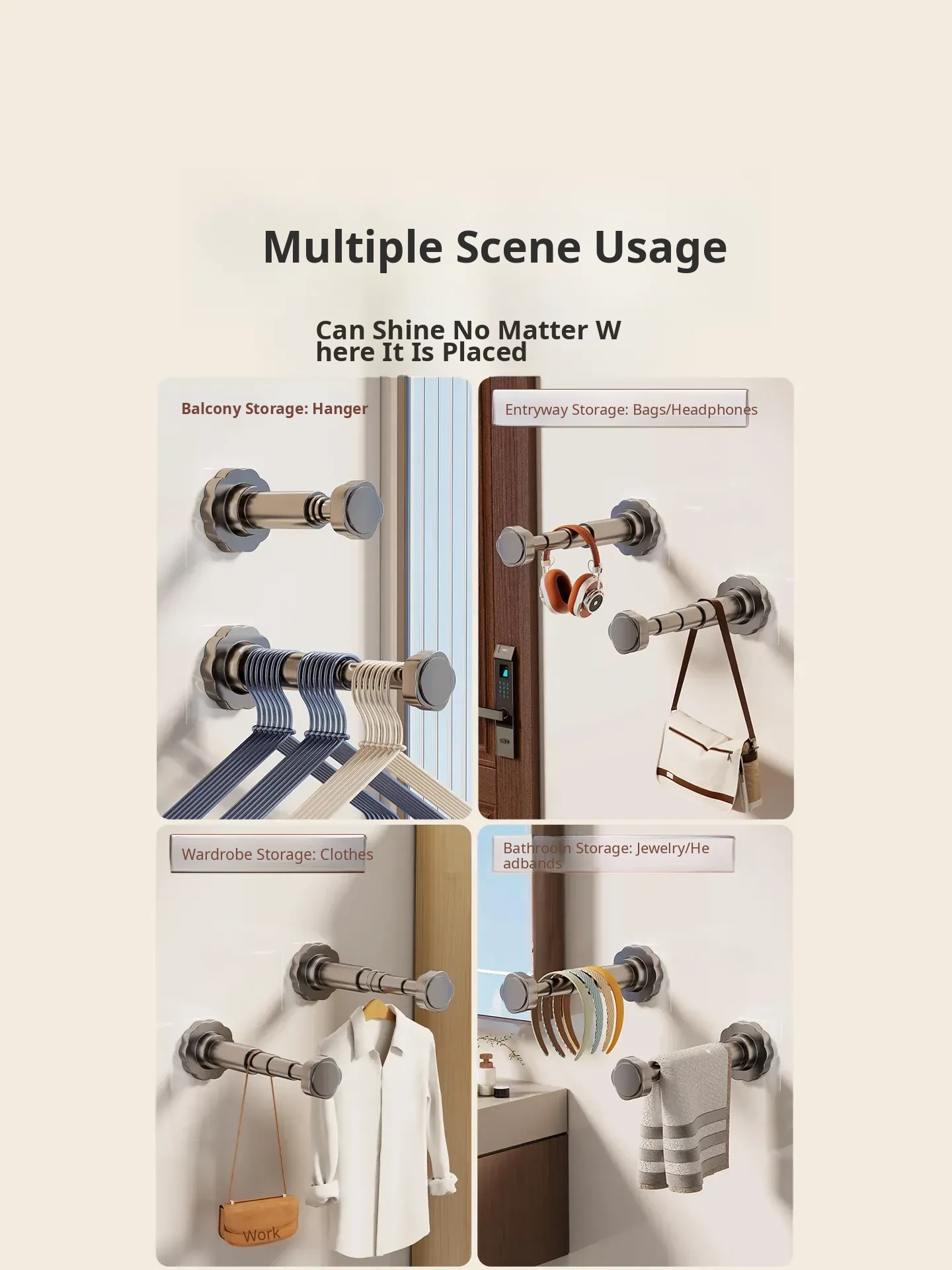 Multiple Scene Usage

Can Shine No Matter W here It Is Placed

Balcony Storage: Hanger

Entryway Storage: Bags/Headphones

Wardrobe Storage: Clothes

Bathroom Storage: Jewelry/He adbands

Work