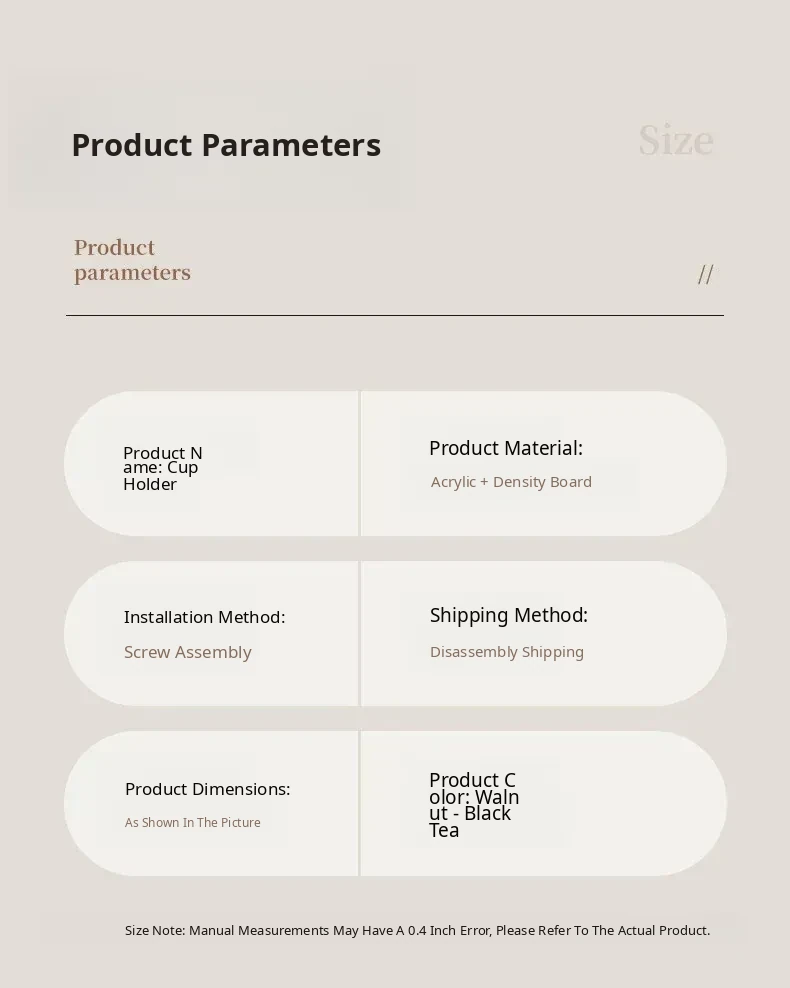 Product Parameters

Size

Product parameters

//

Product Name: Cup Holder

Product Material:

Acrylic + Density Board

Installation Method:

Screw Assembly

Shipping Method:

Disassembly Shipping

Product Dimensions:

As Shown In The Picture

Product Color: Walnut - Black Tea

Size Note: Manual Measurements May Have A 0.4 Inch Error, Please Refer To The Actual Product.